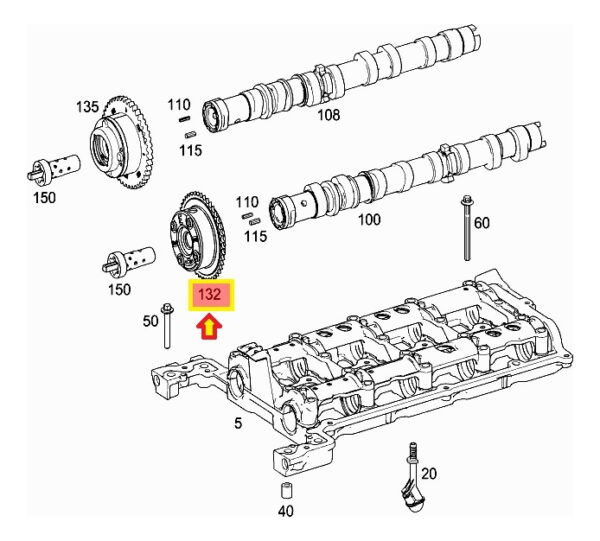 135
110
115
108
150
110
115
100
60
150
132
50
5
20
40